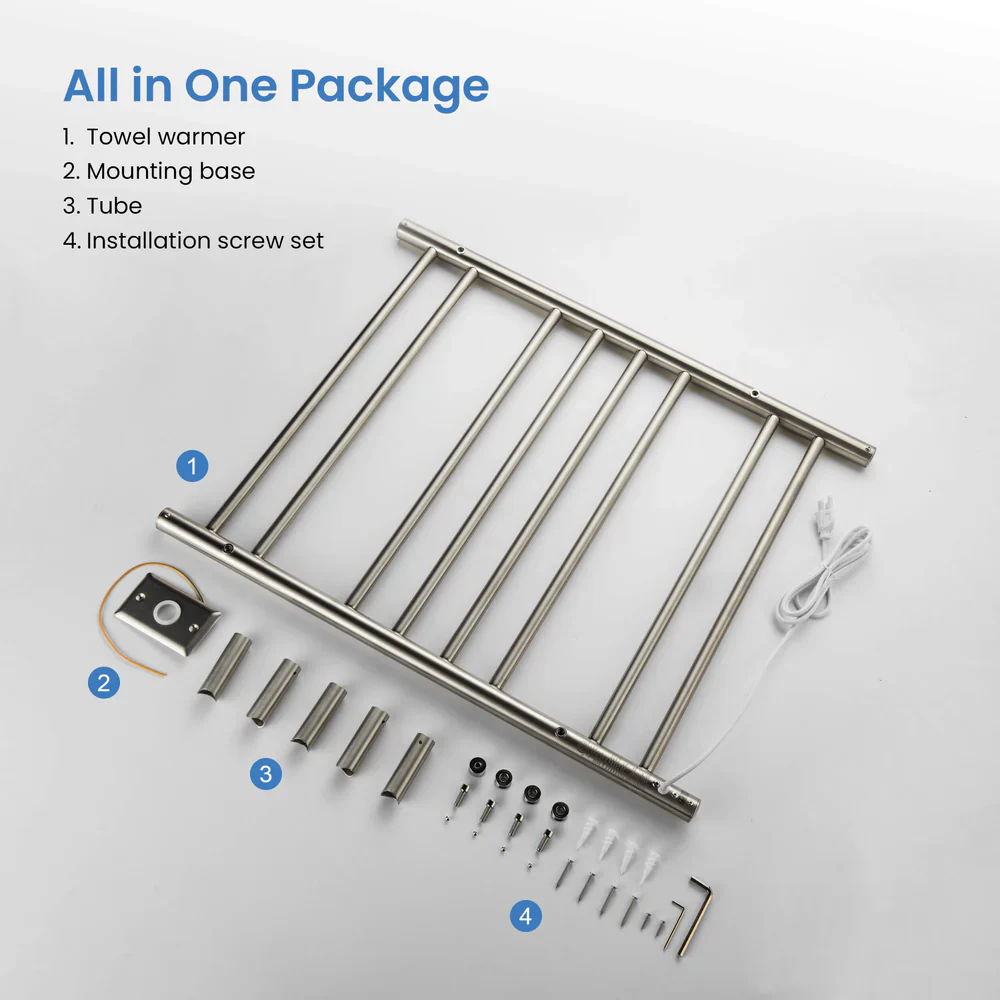 All in One Package

1. Towel warmer
2. Mounting base
3. Tube
4. Installation screw set

1

2

3

4