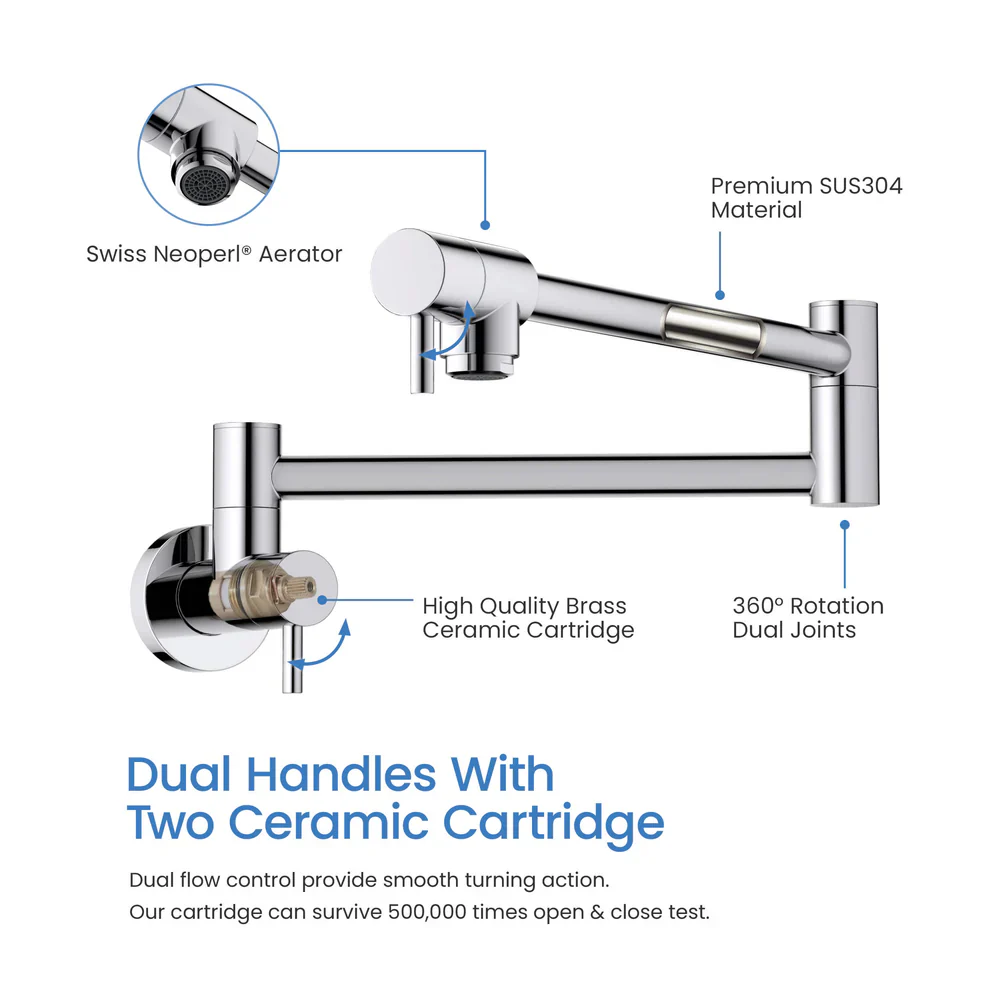 Swiss Neoperl® Aerator

Premium SUS304 Material

High Quality Brass Ceramic Cartridge

360º Rotation Dual Joints

Dual Handles With Two Ceramic Cartridge

Dual flow control provide smooth turning action.
Our cartridge can survive 500,000 times open & close test.