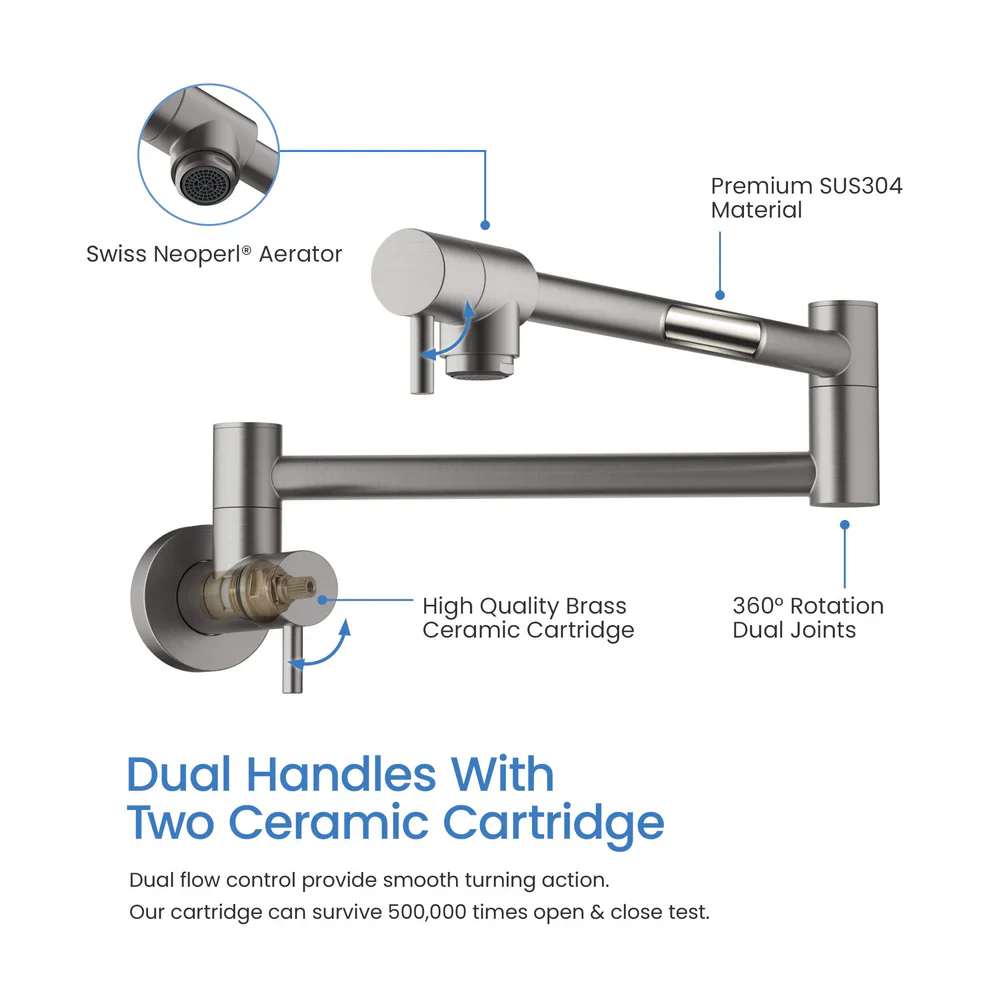 Swiss Neoperl® Aerator

Premium SUS304 Material

High Quality Brass Ceramic Cartridge

360° Rotation Dual Joints

Dual Handles With Two Ceramic Cartridge

Dual flow control provide smooth turning action.
Our cartridge can survive 500,000 times open & close test.