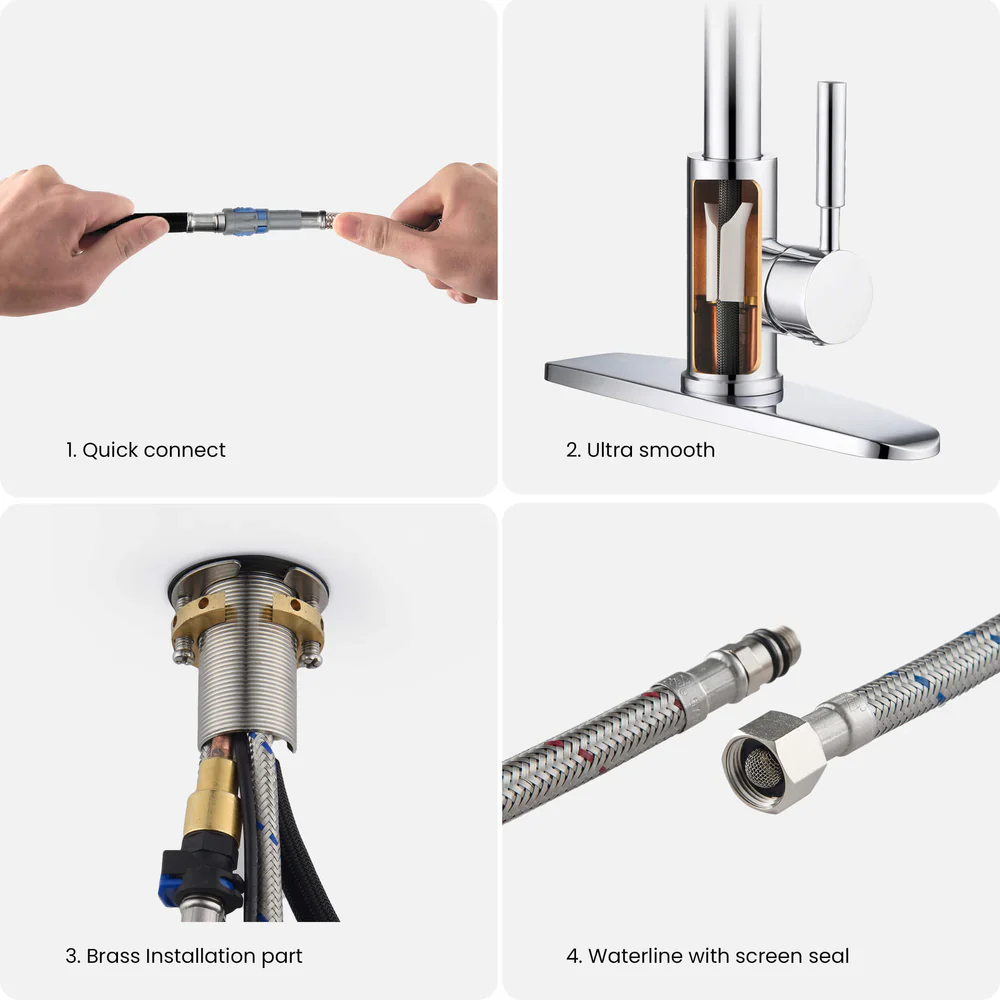 1. Quick connect

2. Ultra smooth

3. Brass Installation part

4. Waterline with screen seal