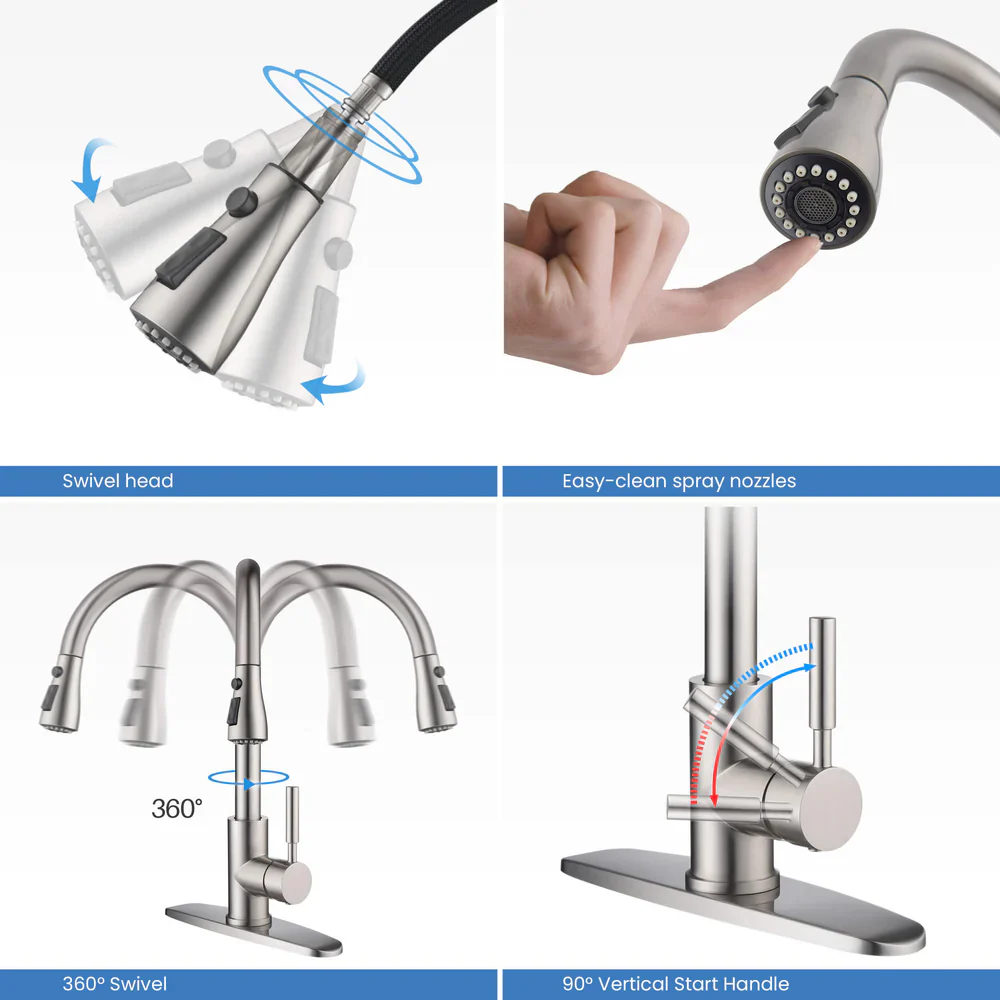 Swivel head

Easy-clean spray nozzles

360°

360° Swivel

90° Vertical Start Handle