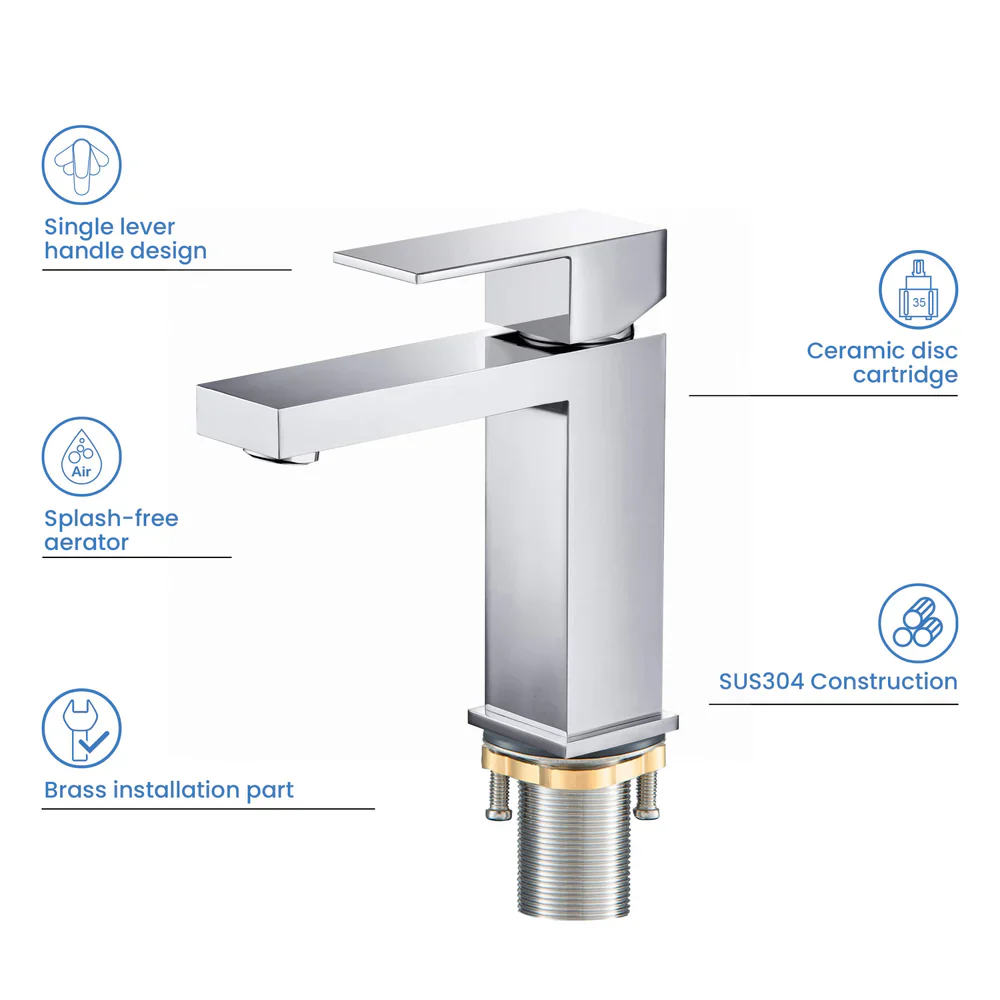 Single lever handle design

Air

Splash-free aerator

Brass installation part

35

Ceramic disc cartridge

SUS304 Construction