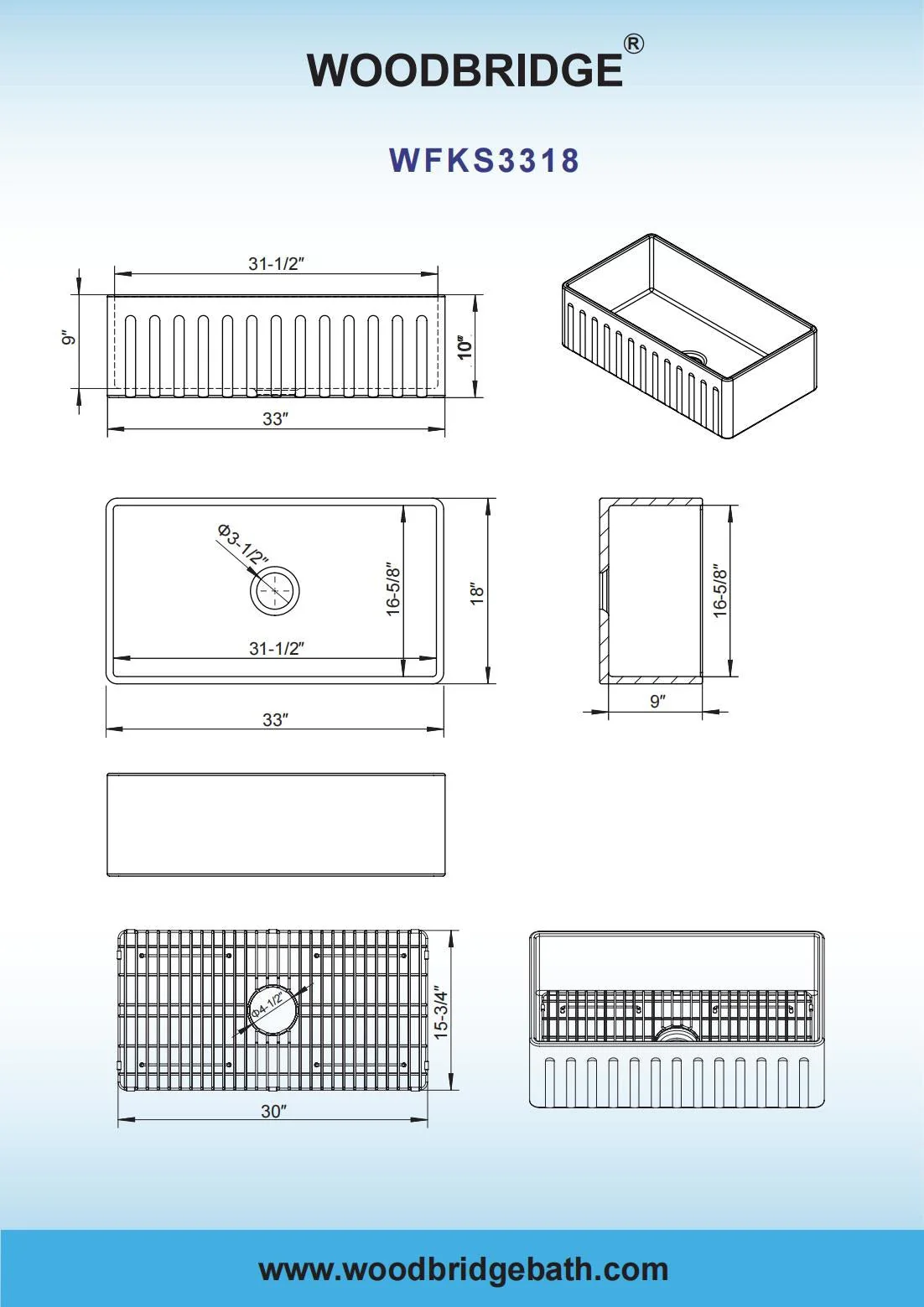 WOODBRIDGE®

WFKS3318

31-1/2″

9″

10″

33″

Φ3-1/2″

16-5/8″

18″

31-1/2″

33″

16-5/8″

9″

Φ4-1/2″

15-3/4″

30″

www.woodbridgebath.com